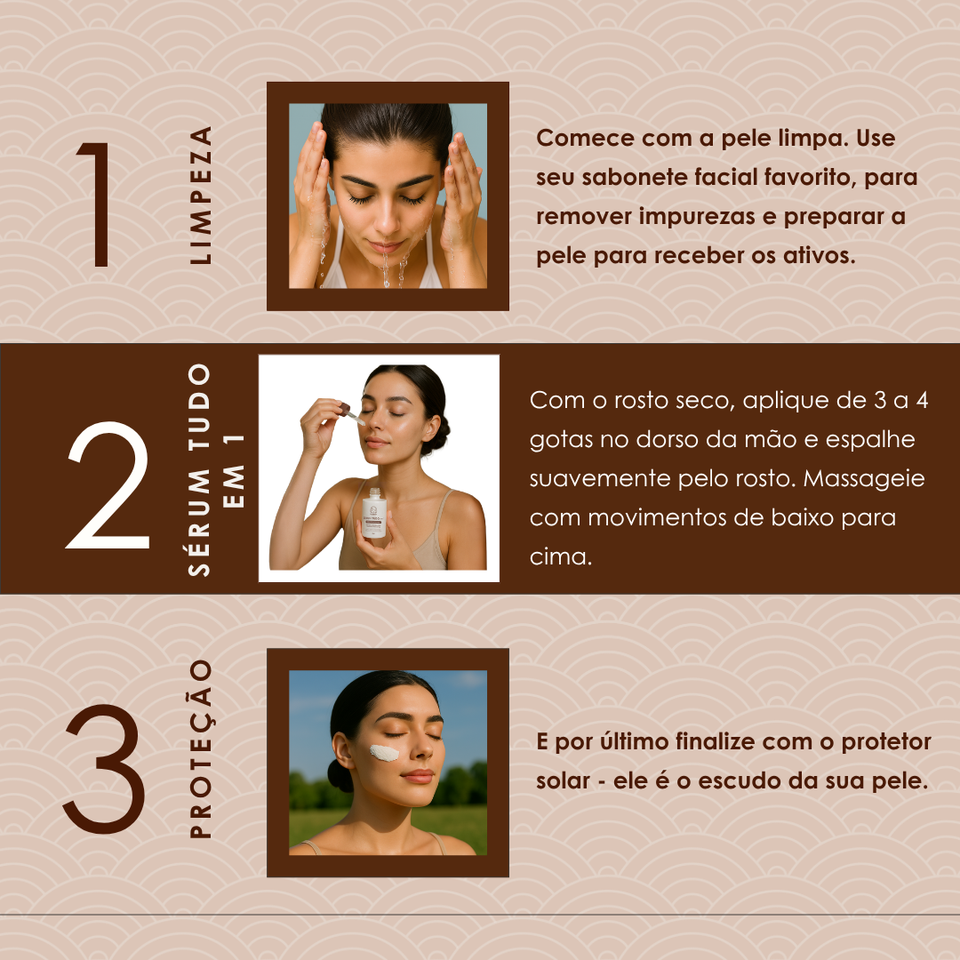 1

LIMPEZA

Comece com a pele limpa. Use seu sabonete facial favorito, para remover impurezas e preparar a pele para receber os ativos.

2

SÉRUM TUDO EM 1

Com o rosto seco, aplique de 3 a 4 gotas no dorso da mão e espalhe suavemente pelo rosto. Massageie com movimentos de baixo para cima.

3

PROTEÇÃO

E por último finalize com o protetor solar - ele é o escudo da sua pele.